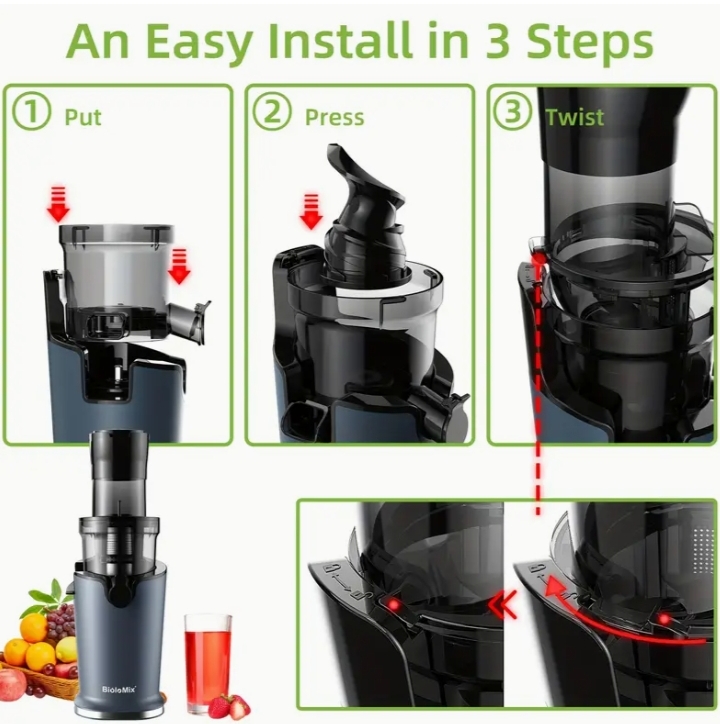 An Easy Install in 3 Steps

① Put

② Press

③ Twist

BioloMix